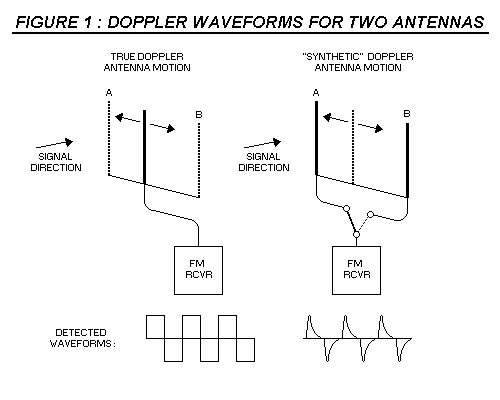 FIGURE 1 : DOPPLER WAVEFORMS FOR TWO ANTENNAS

TRUE DOPPLER ANTENNA MOTION

A

B

SIGNAL DIRECTION

FM RCVR

"SYNTHETIC" DOPPLER ANTENNA MOTION

A

B

SIGNAL DIRECTION

FM RCVR

DETECTED WAVEFORMS :